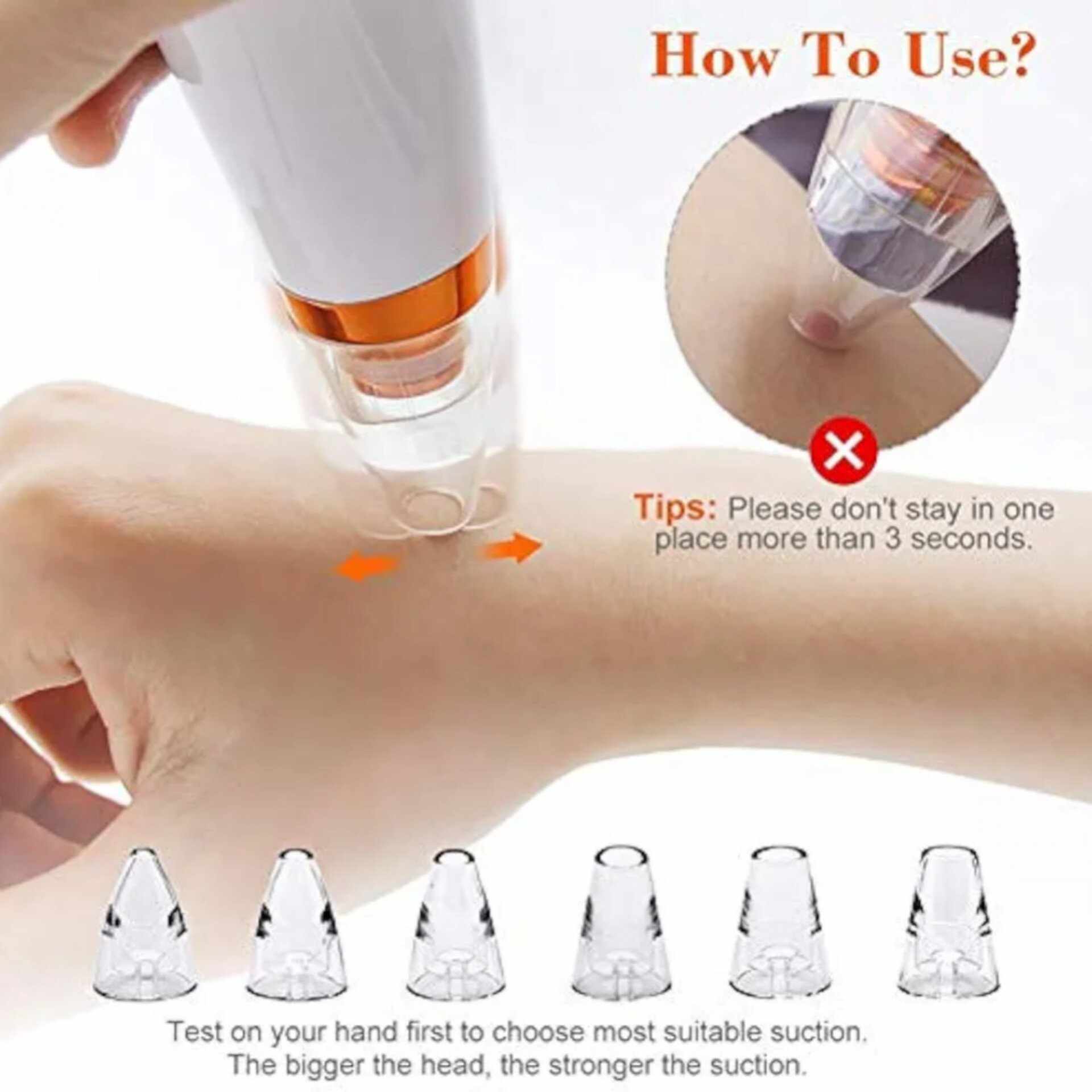 How To Use?

Tips: Please don't stay in one place more than 3 seconds.

Test on your hand first to choose most suitable suction.
The bigger the head, the stronger the suction.